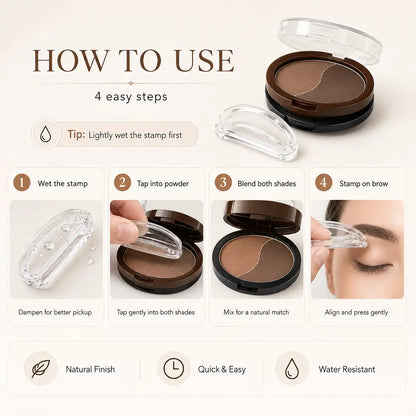 HOW TO USE

4 easy steps

Tip: Lightly wet the stamp first

1 Wet the stamp

Dampen for better pickup

2 Tap into powder

Tap gently into both shades

3 Blend both shades

Mix for a natural match

4 Stamp on brow

Align and press gently

Natural Finish

Quick & Easy

Water Resistant